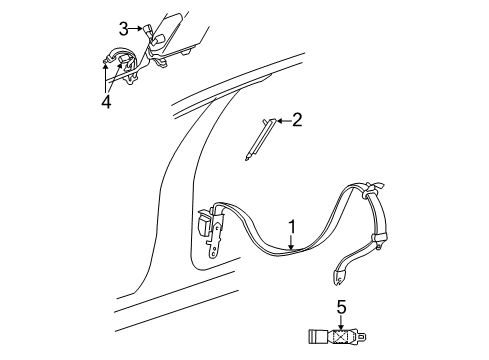 3
4
2
1
5