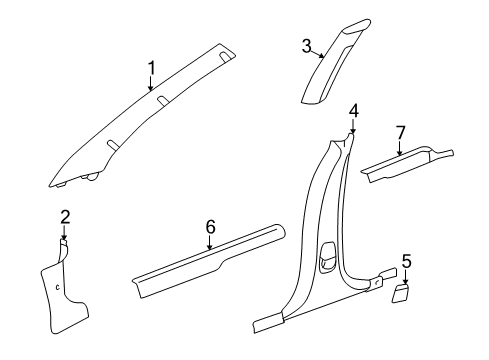 1
3
4
7
2
6
5