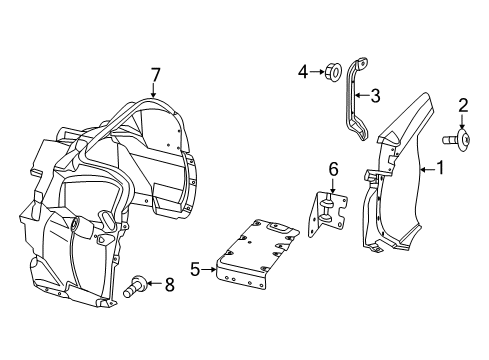 7
4
3
2
1
6
5
8