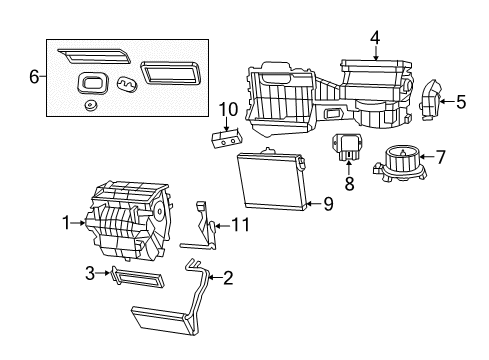 6
4
5
10
7
8
9
1
11
3
2