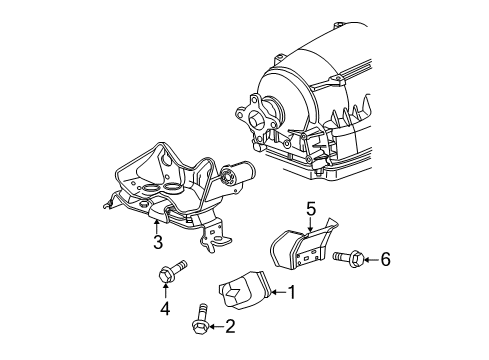 5
3
6
4
1
2