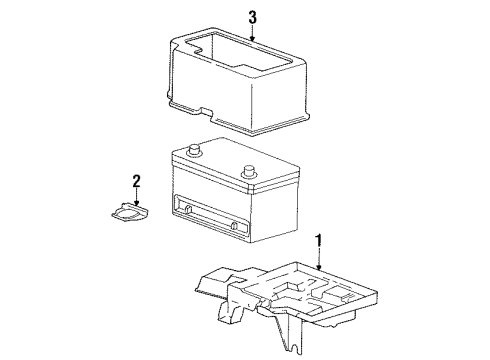 3
2
1