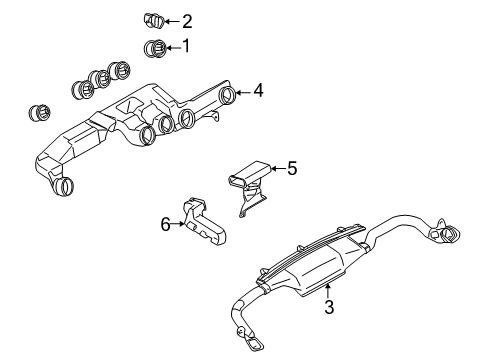 2
1
4
5
6
3