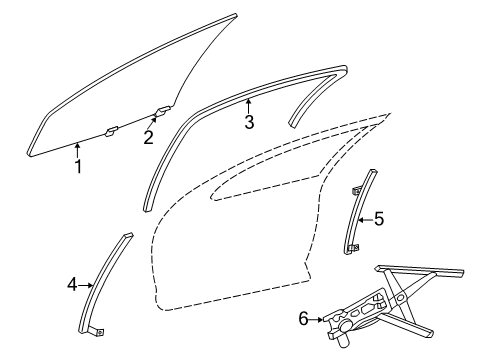 1
2
3
4
5
6