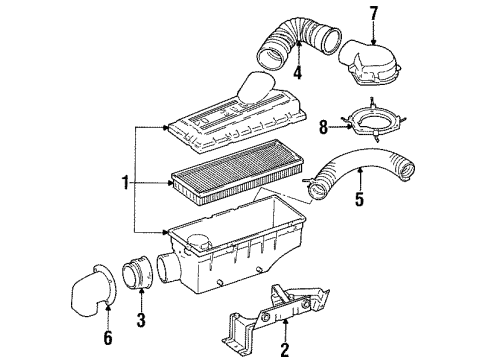 7
4
8
1
5
3
6
2