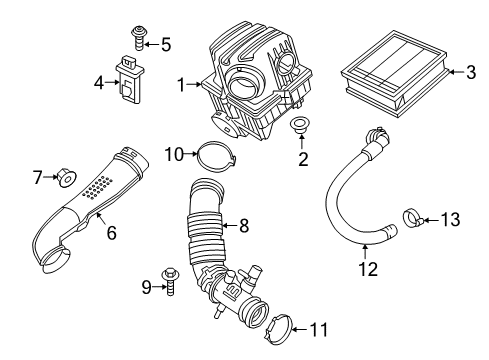 5
4
1
3
2
10
7
6
8
13
12
9
11