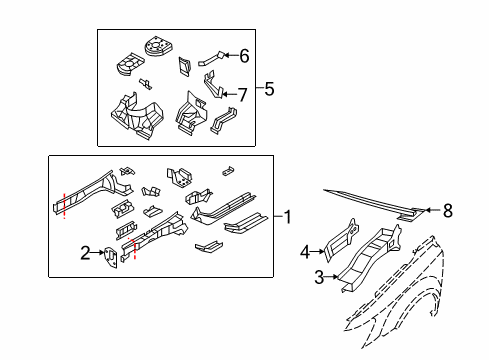 6
7
5
1
8
2
4
3