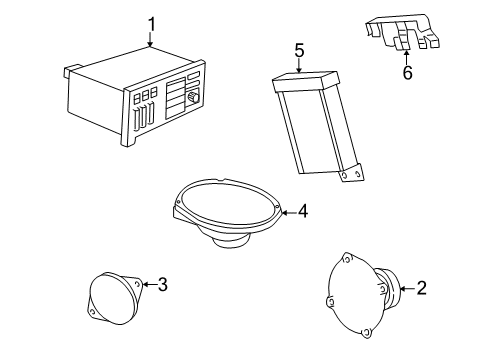 1
5
6
4
3
2