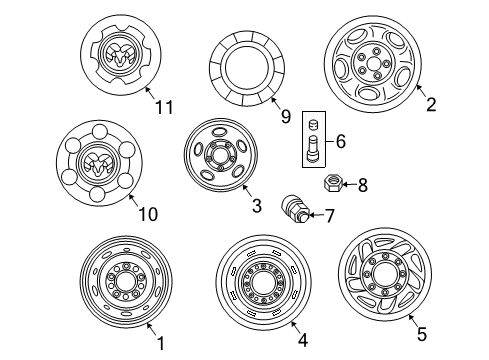 11
9
2
6
10
3
8
7
1
4
5