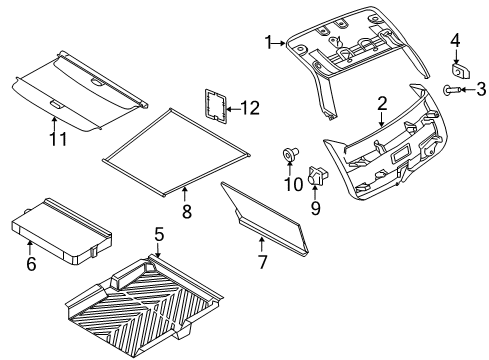 1
4
3
2
11
12
10
9
8
7
6
5