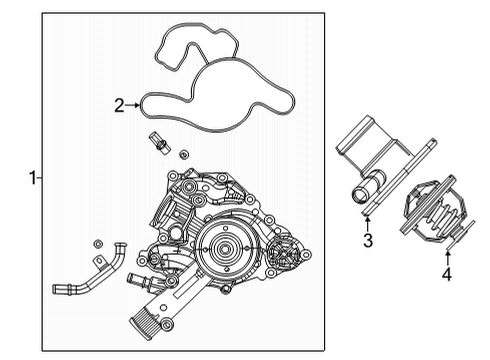 2
1
3
4