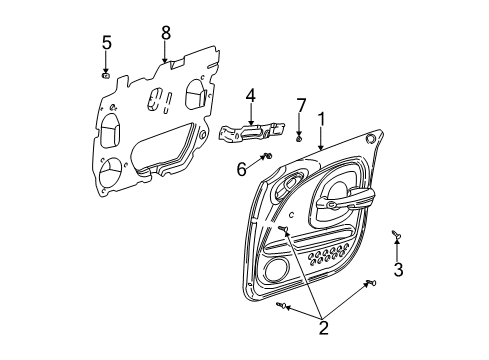 5
8
4
7
1
6
3
2