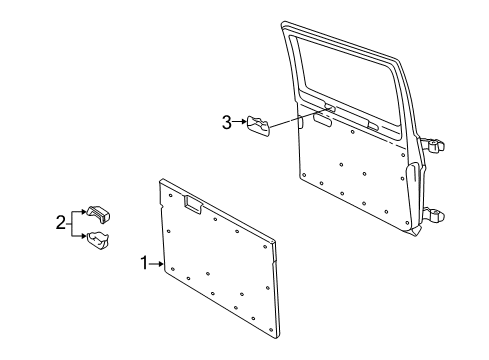 3
2
1