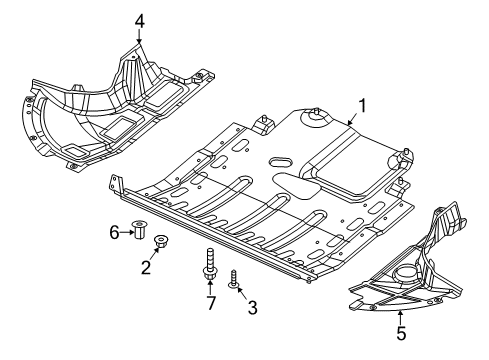 4
1
6
2
7
3
5