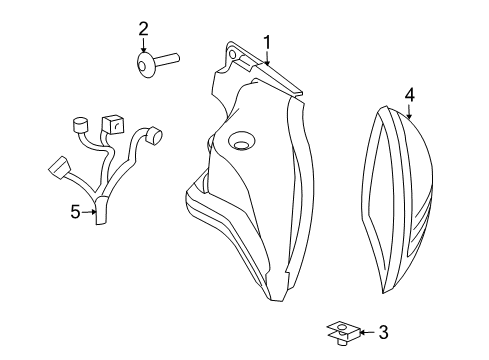 2
1
4
5
3