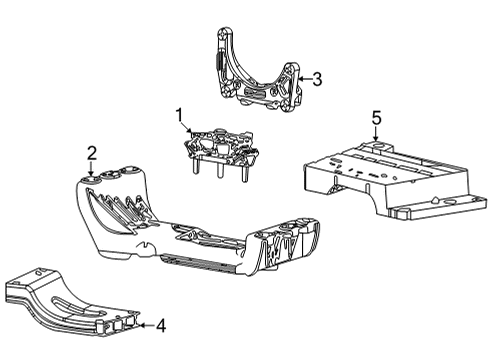 3
1
5
2
4