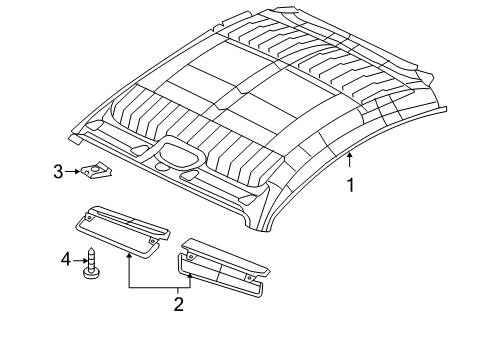 3
1
4
2