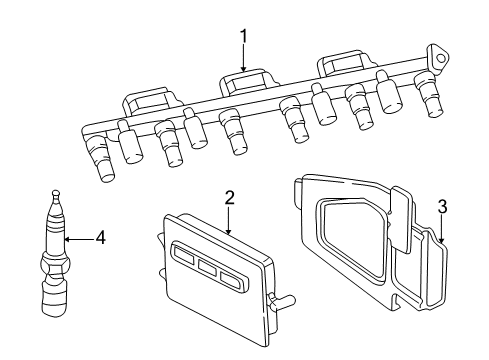 1
2
3
4