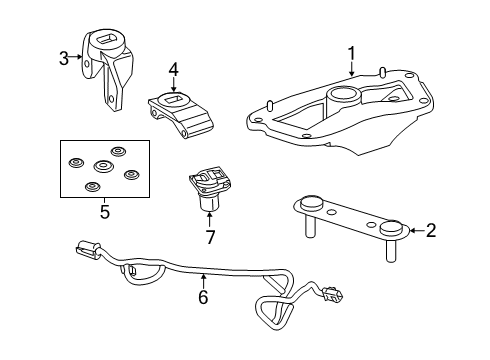 3
4
1
5
7
2
6