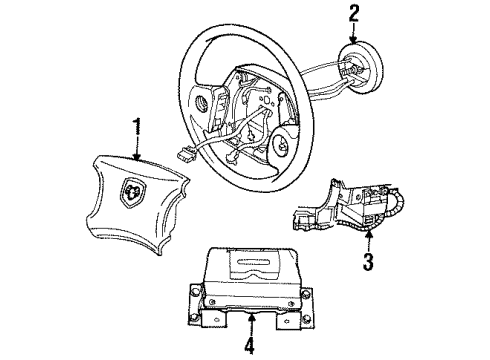 2
1
3
4