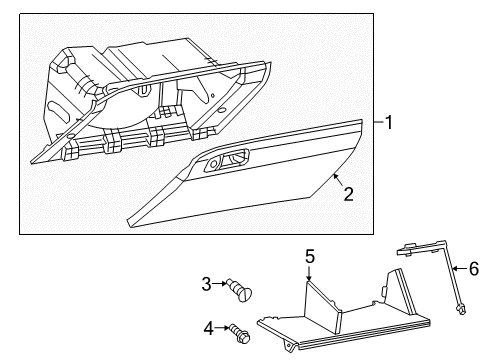 1
2
5
6
3
4