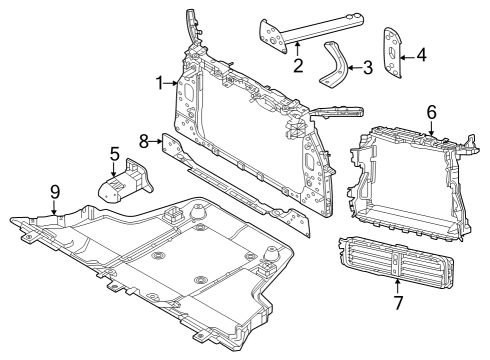 1
2
3
4
6
8
5
9
7