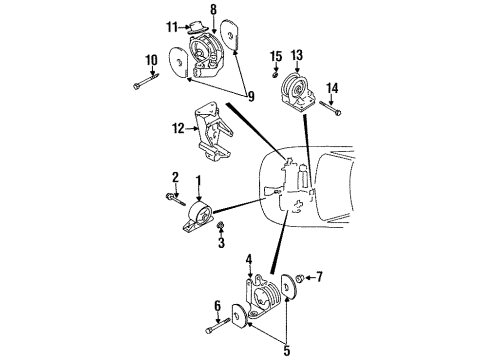 8
11
10
9
15
13
14
12
2
1
3
4
7
6
5