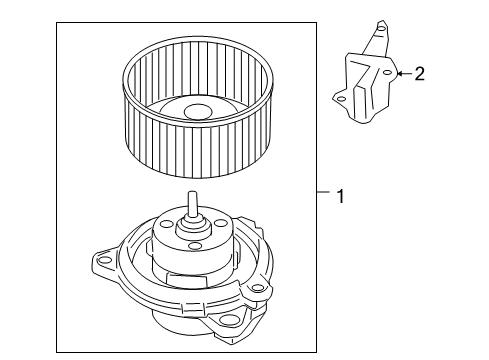 2
1