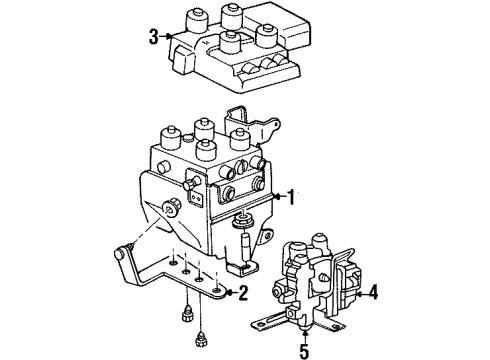 3
1
2
4
5