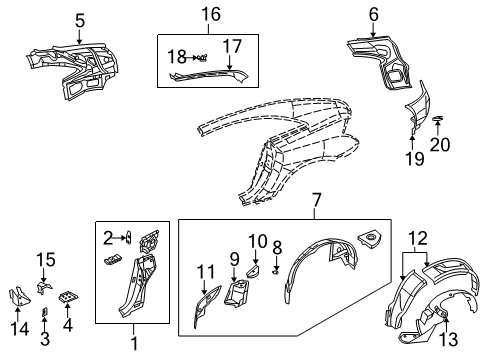 5
16
18
17
6
19
20
7
2
10
8
9
11
12
15
14
3
4
1
13