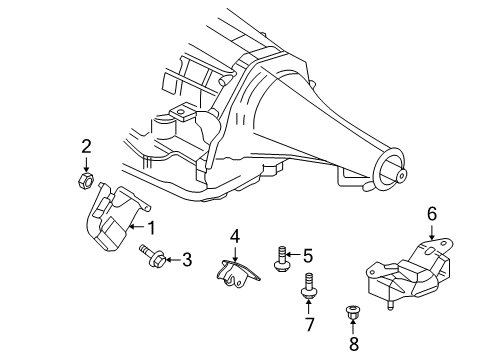 2
1
3
4
5
6
7
8