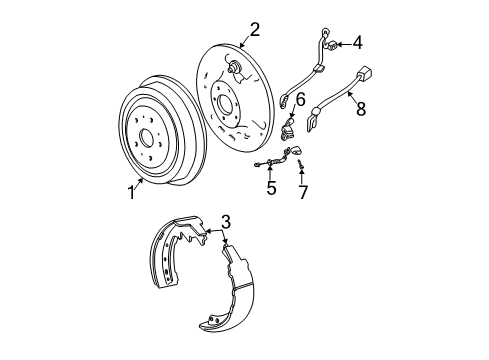 2
4
6
8
1
5
7
3