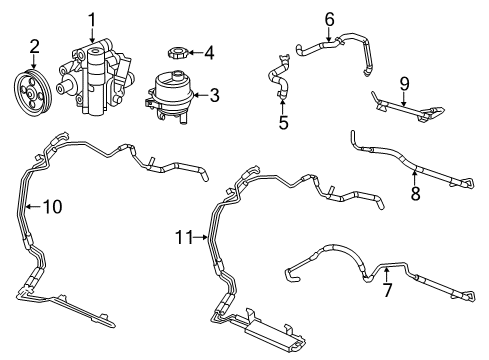 1
2
4
3
6
5
9
8
10
11
7