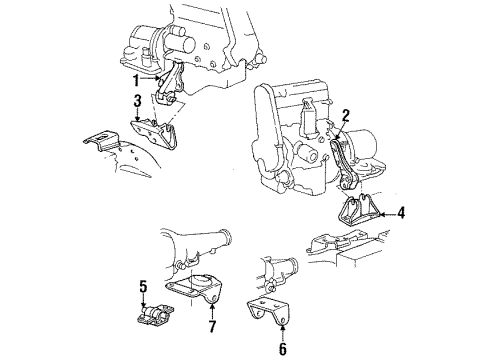 1
3
2
4
5
7
6