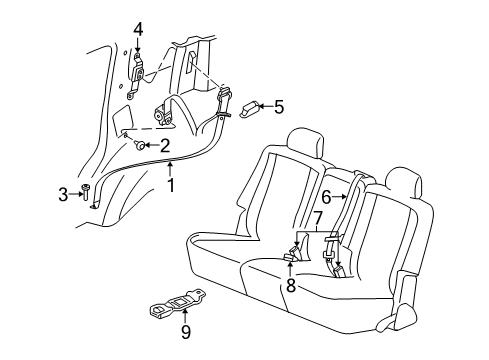 4
5
2
1
3
6
7
8
9