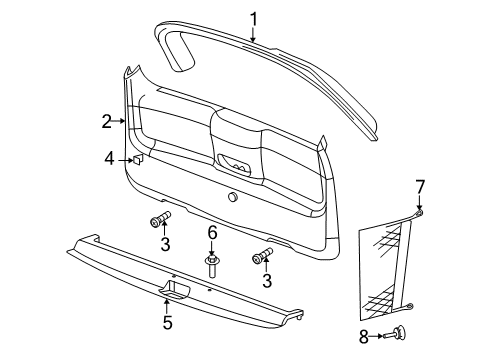 1
2
4
7
3
6
3
5
8