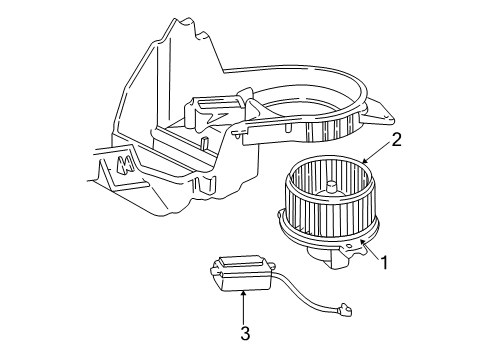 2
1
3