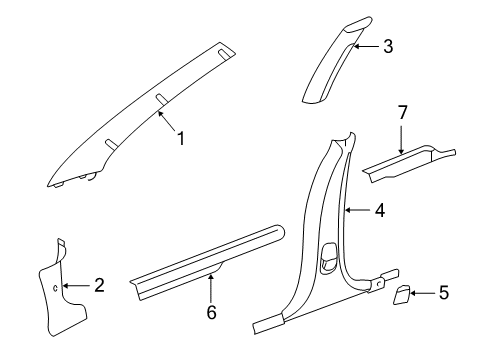 3
1
7
4
2
6
5