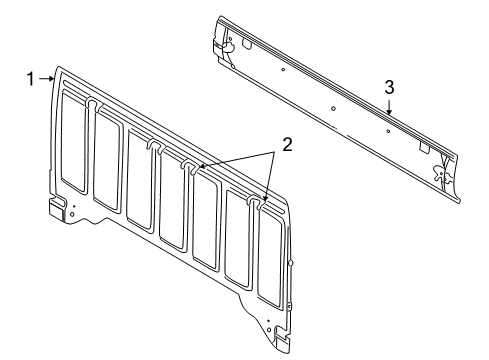 1
2
3