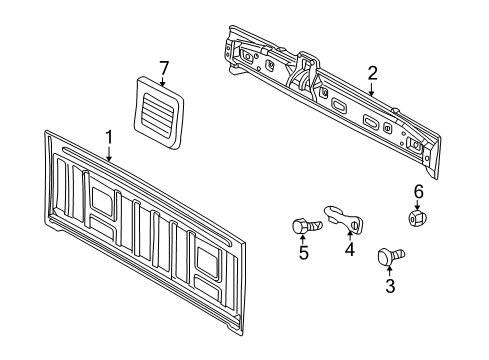 7
2
1
6
5
4
3