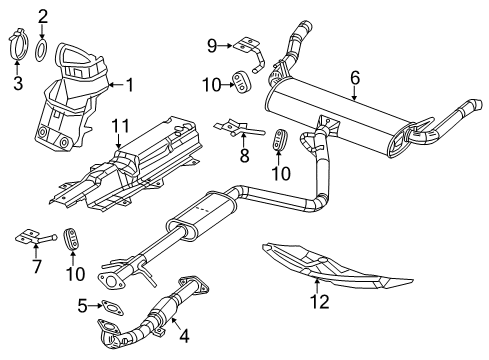 2
3
1
9
10
6
11
8
10
7
10
5
4
12