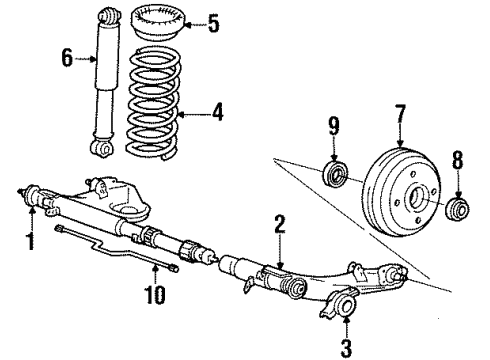 5
6
4
9
7
8
1
2
10
3