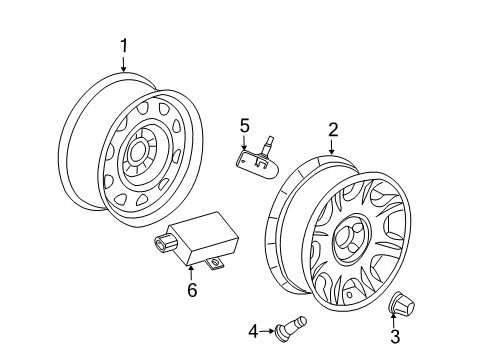 1
5
2
6
4
3