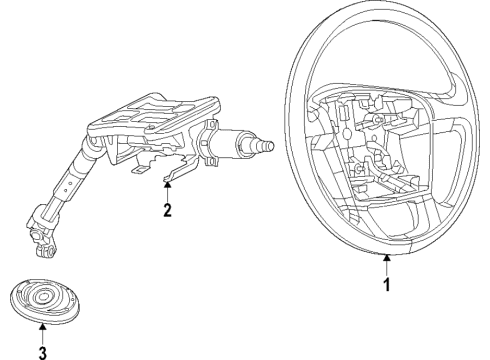 2

1

3