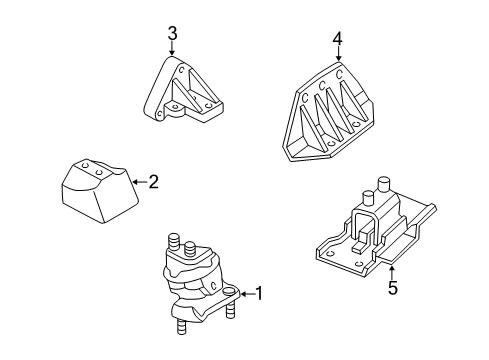 3
4
2
1
5