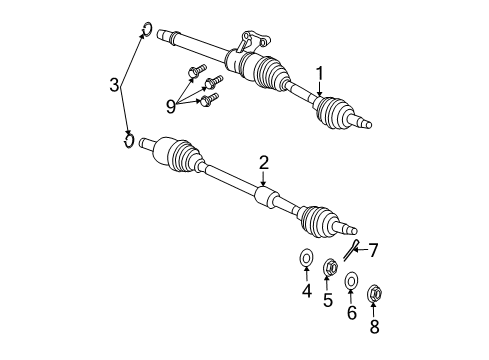 3
9
1
2
7
4
5
6
8