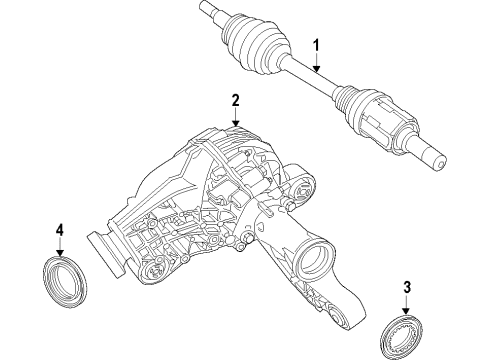 1
2
4
3