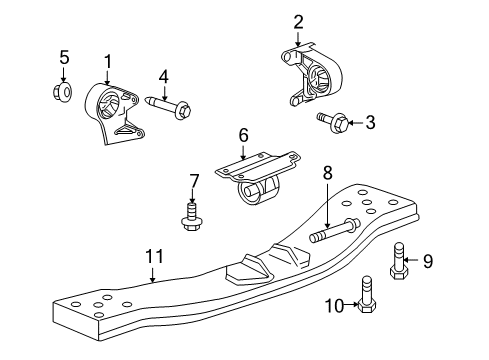 2
5
1
4
3
6
7
8
11
9
10