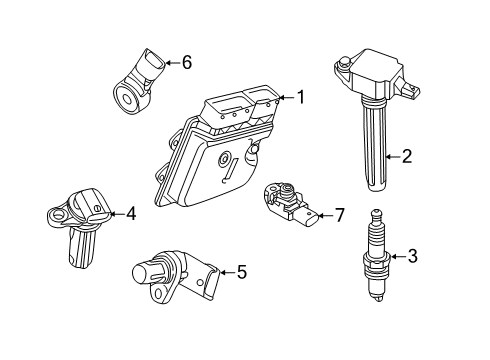 6
1
2
4
7
3
5