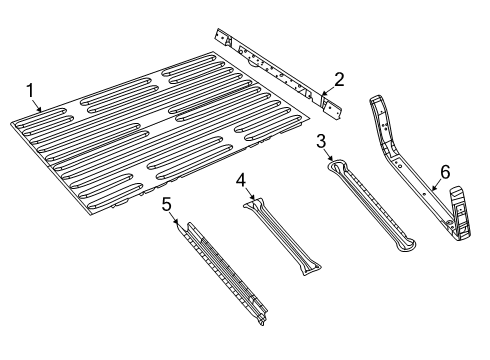 1
2
3
4
5
6